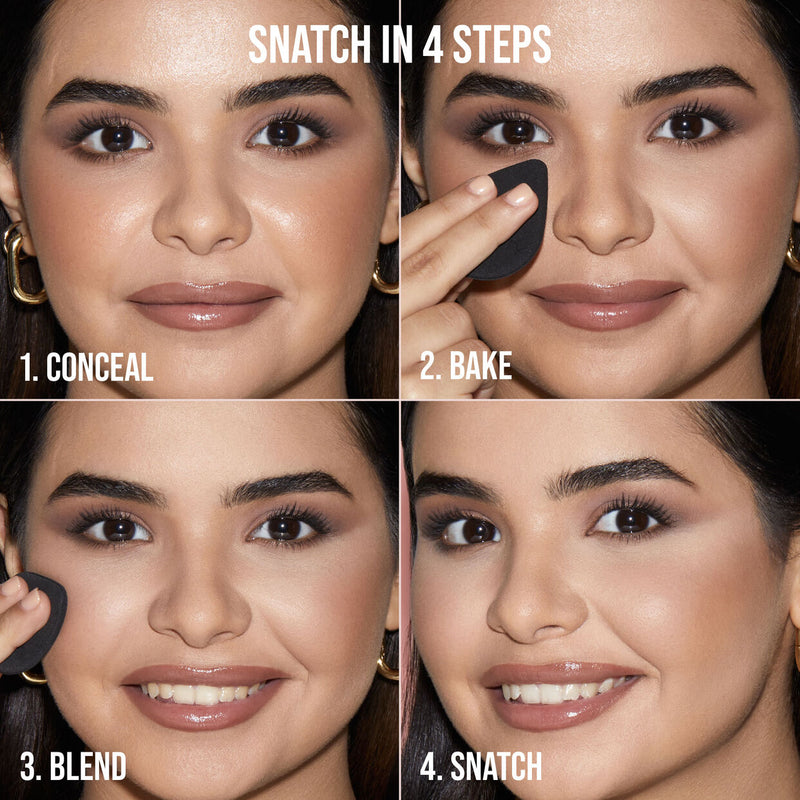 SNATCH IN 4 STEPS

1. CONCEAL

2. BAKE

3. BLEND

4. SNATCH